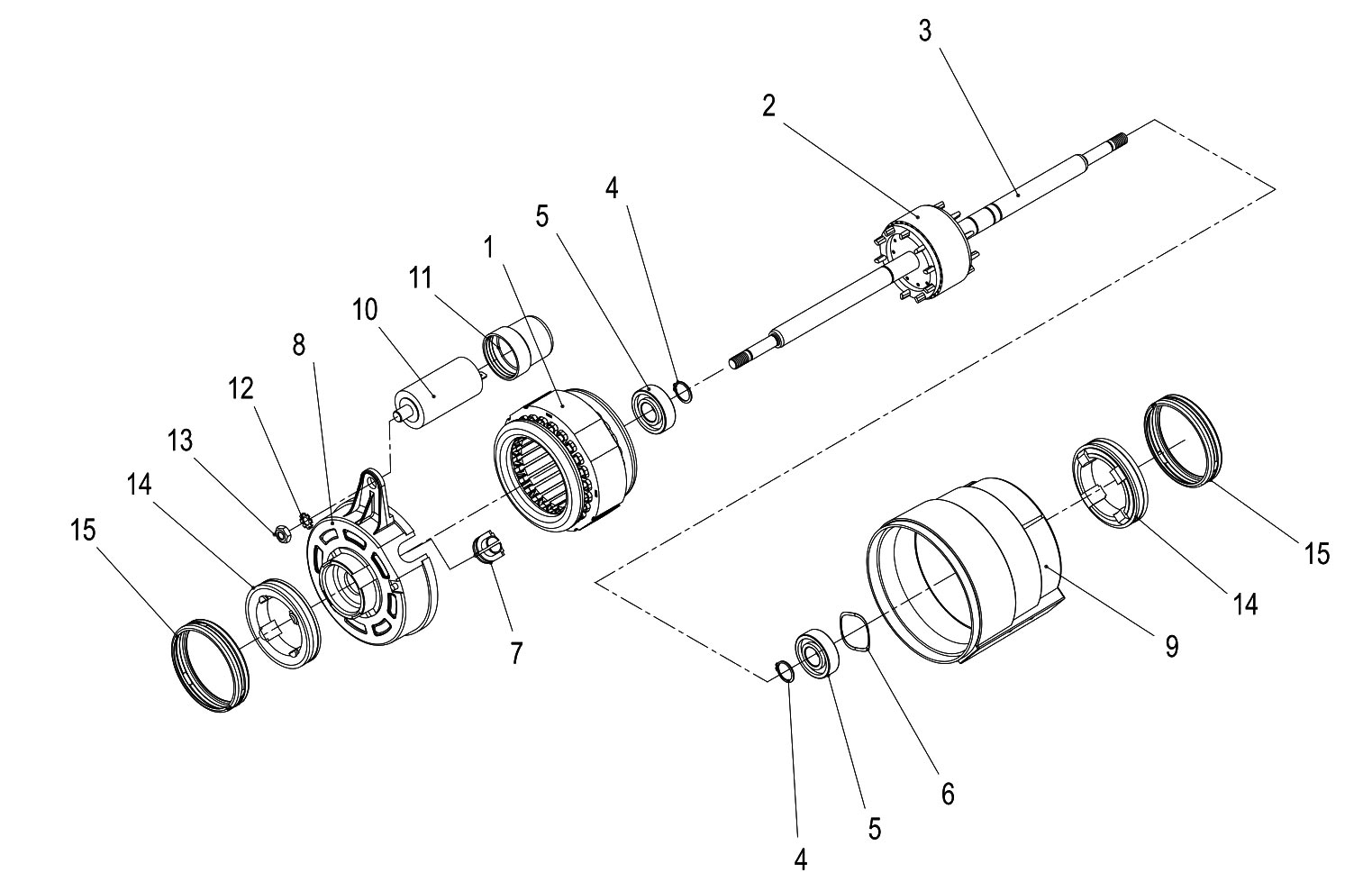 3
2
4
5
1
11
10
8
12
13
14
15
7
15
14
9
6
5
4