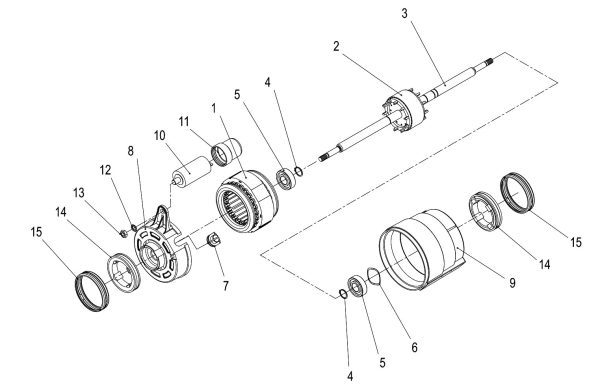 3
2
4
5
1
11
10
8
12
13
14
15
7
15
14
9
6
5
4