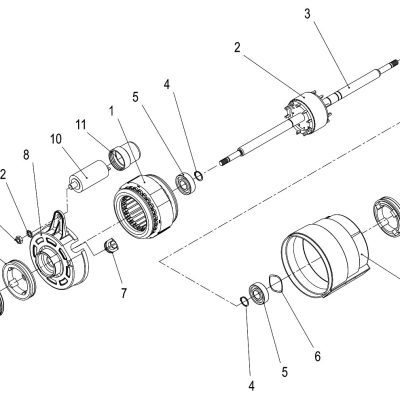 3
2
4
5
1
11
10
8
2
7
6
5
4